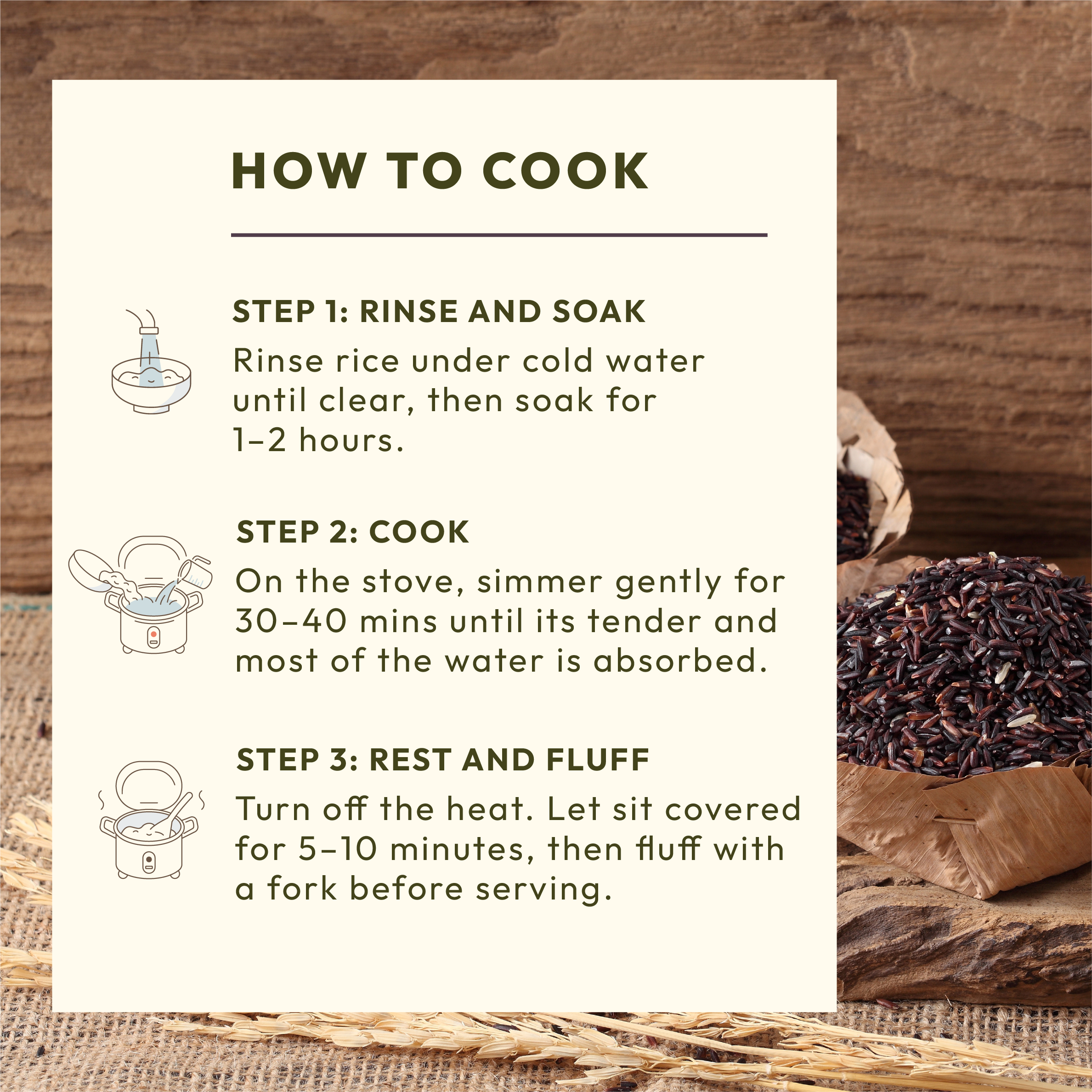 HOW TO COOK

STEP 1: RINSE AND SOAK

Rinse rice under cold water until clear, then soak for 1–2 hours.

STEP 2: COOK

On the stove, simmer gently for 30–40 mins until its tender and most of the water is absorbed.

STEP 3: REST AND FLUFF

Turn off the heat. Let sit covered for 5–10 minutes, then fluff with a fork before serving.